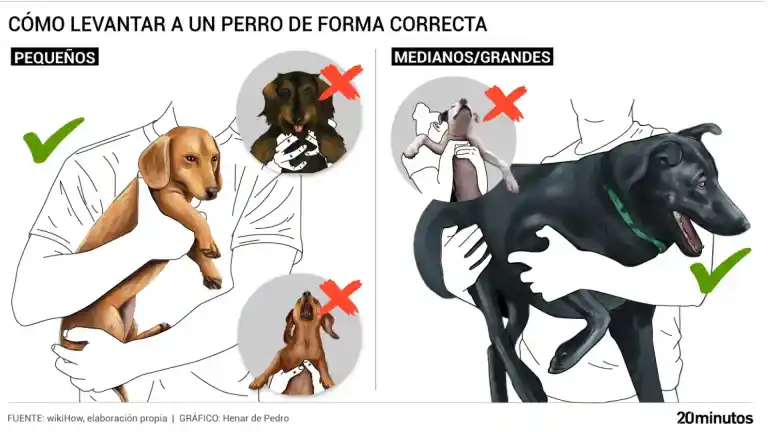 CÓMO LEVANTAR A UN PERRO DE FORMA CORRECTA

PEQUEÑOS

MEDIANOS/GRANDES

FUENTE: wikiHow, elaboración propia | GRÁFICO: Henar de Pedro

20minutos